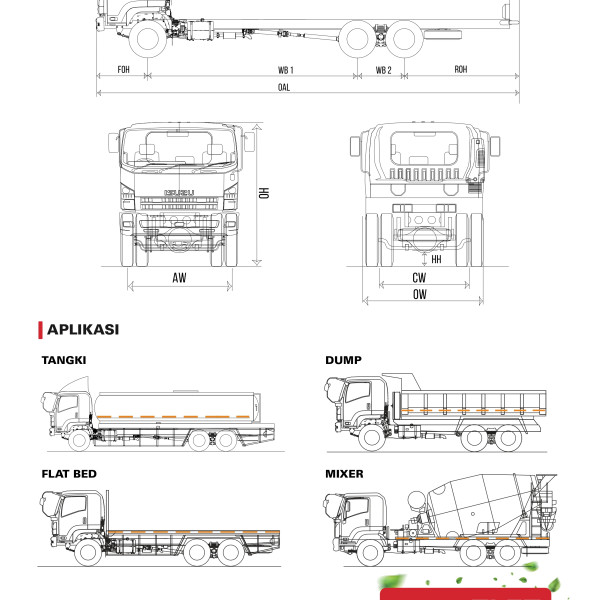 FOH
WB 1
WB 2
ROH
OAL

ISUZU
OH
AW

HH
CW
OW

APLIKASI

TANGKI

DUMP

FLAT BED

MIXER